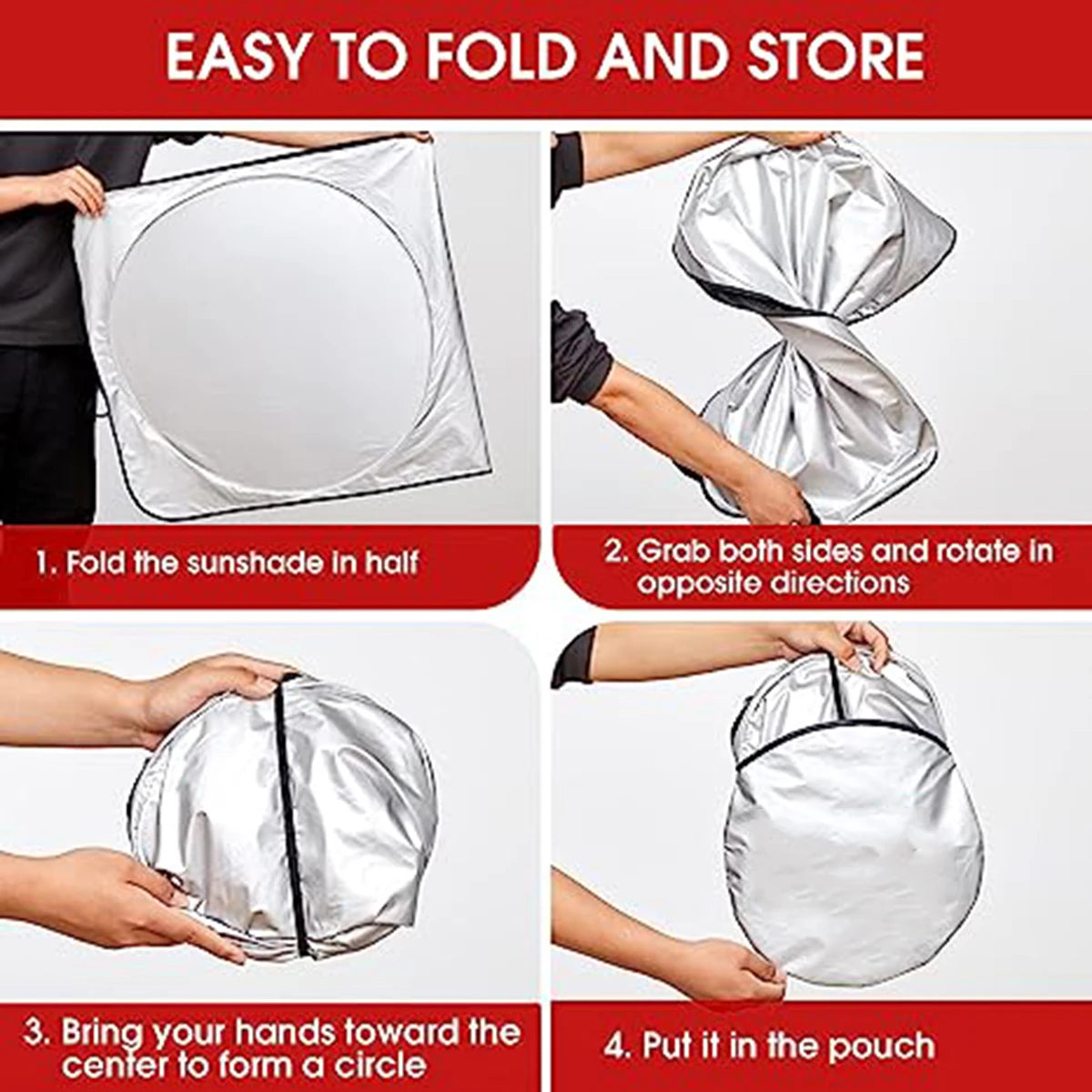 EASY TO FOLD AND STORE

1. Fold the sunshade in half

2. Grab both sides and rotate in opposite directions

3. Bring your hands toward the center to form a circle

4. Put it in the pouch