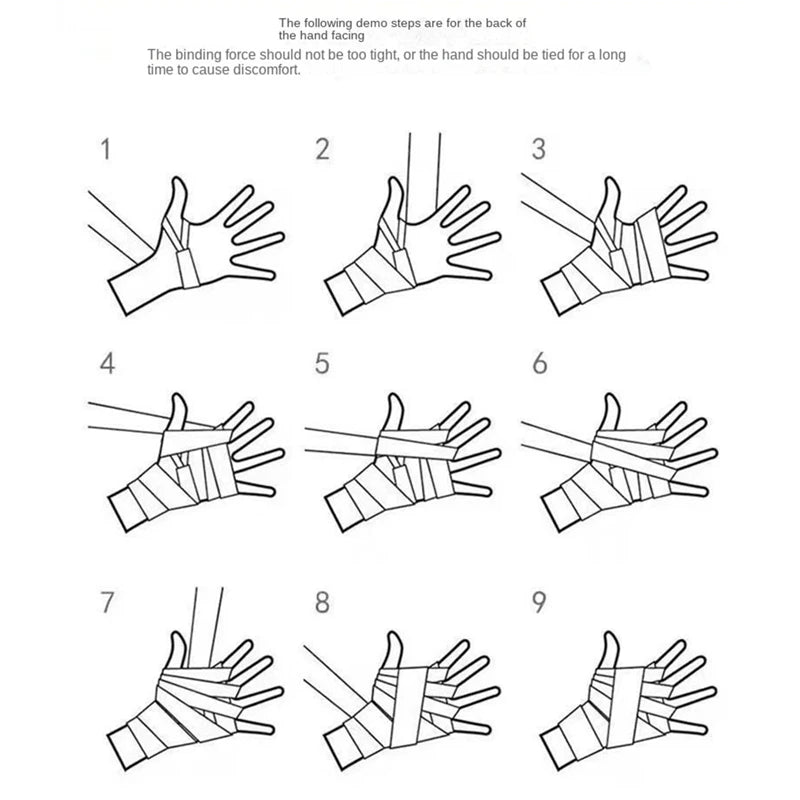 The following demo steps are for the back of the hand facing

The binding force should not be too tight, or the hand should be tied for a long time to cause discomfort.

1

2

3

4

5

6

7

8

9