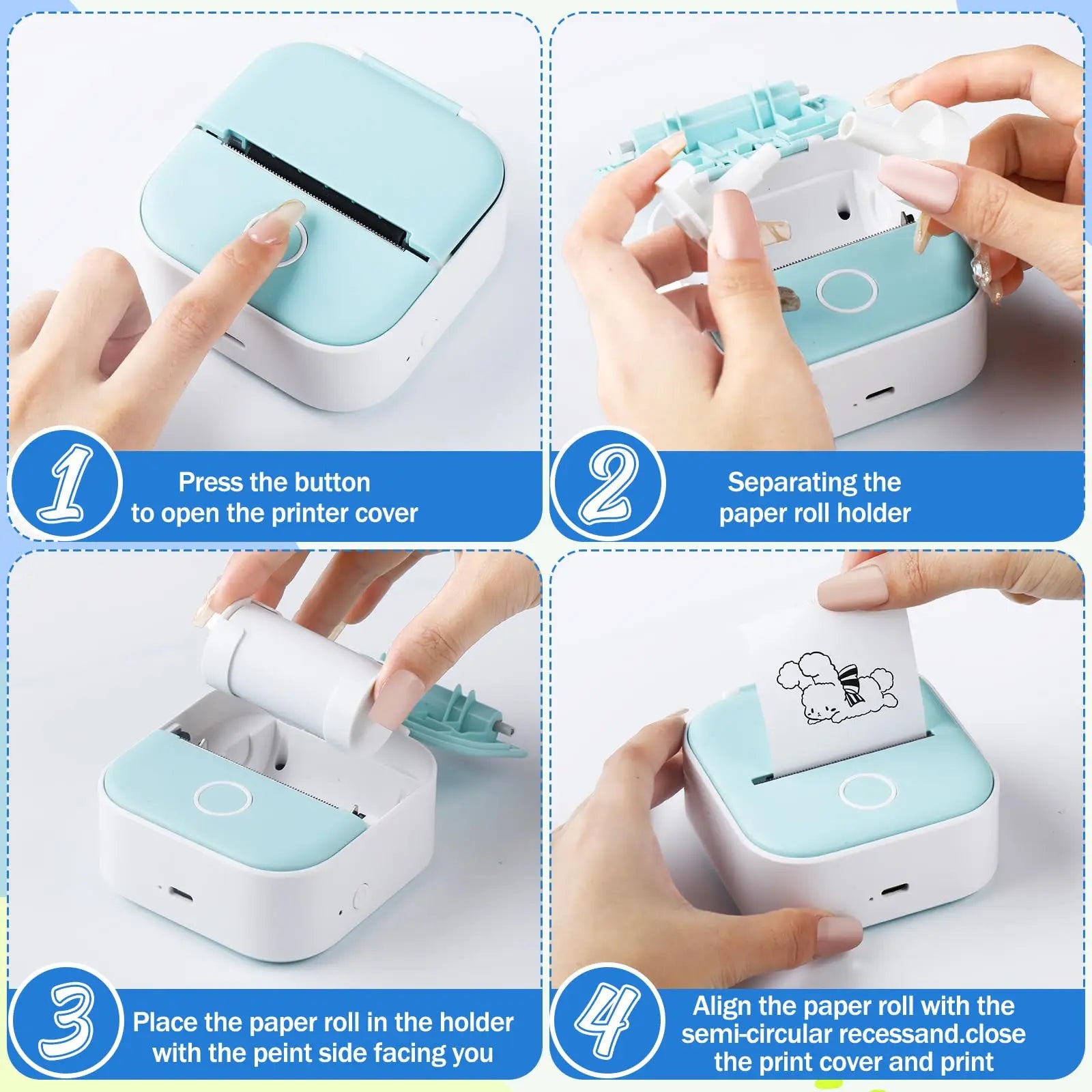 1
Press the button to open the printer cover

2
Separating the paper roll holder

3
Place the paper roll in the holder with the peint side facing you

4
Align the paper roll with the semi-circular recessand.close the print cover and print