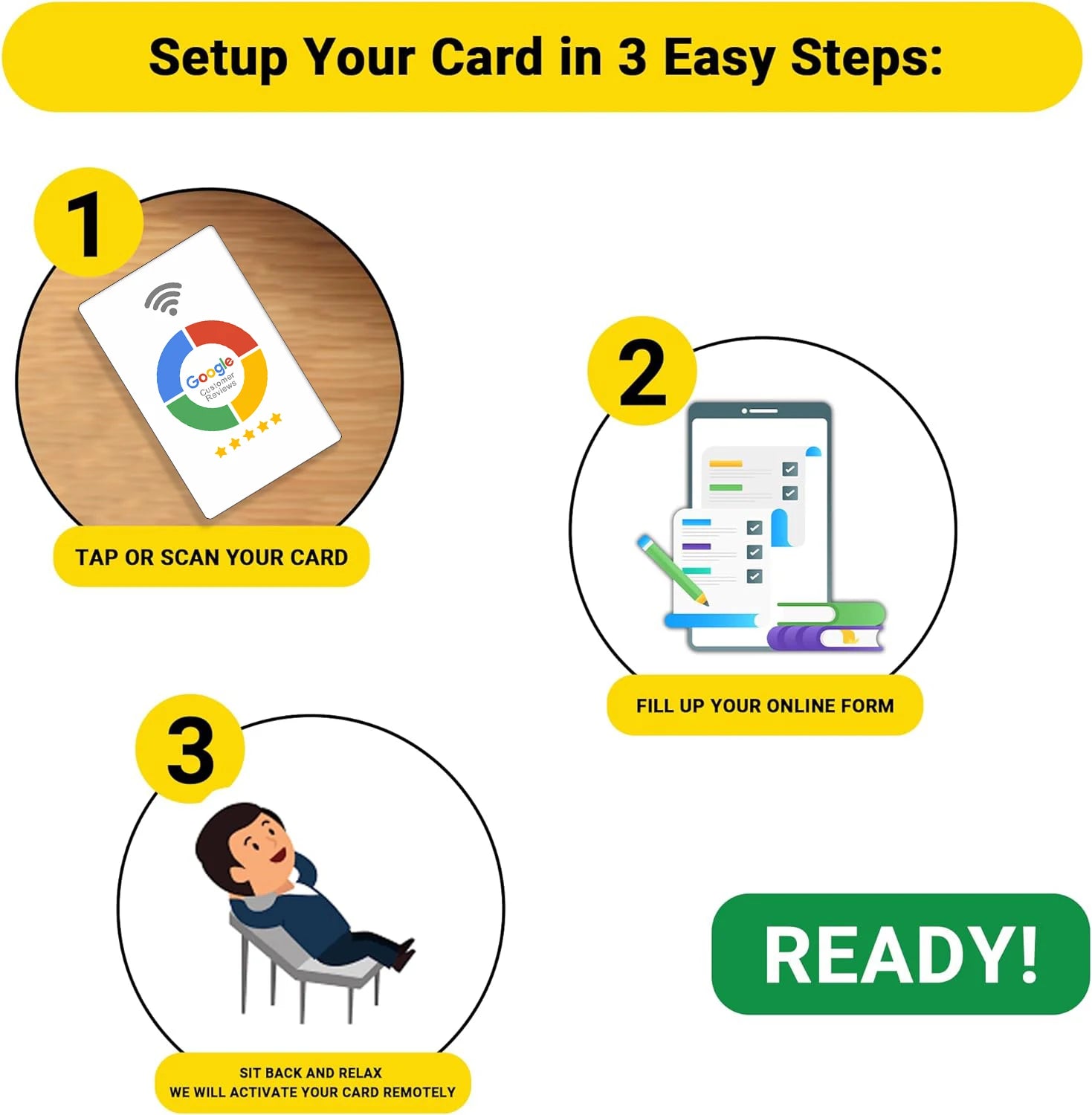 Setup Your Card in 3 Easy Steps:

1

Google
Customer
Reviews

TAP OR SCAN YOUR CARD

2

FILL UP YOUR ONLINE FORM

3

SIT BACK AND RELAX
WE WILL ACTIVATE YOUR CARD REMOTELY

READY!