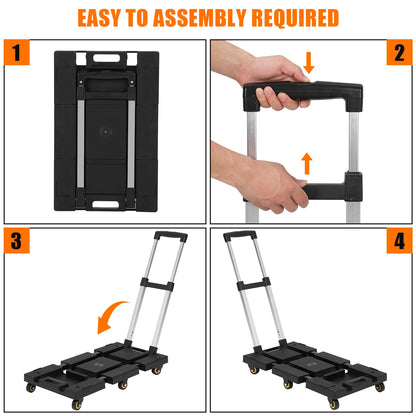 EASY TO ASSEMBLY REQUIRED

1

2

3

4