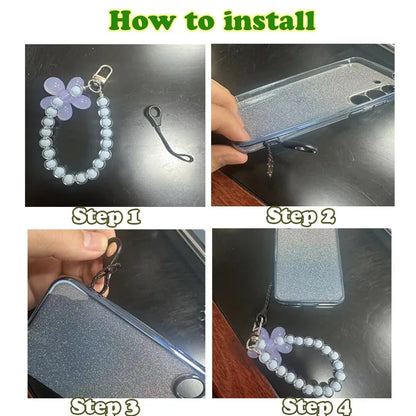 How to install

Step 1

Step 2

Step 3

Step 4