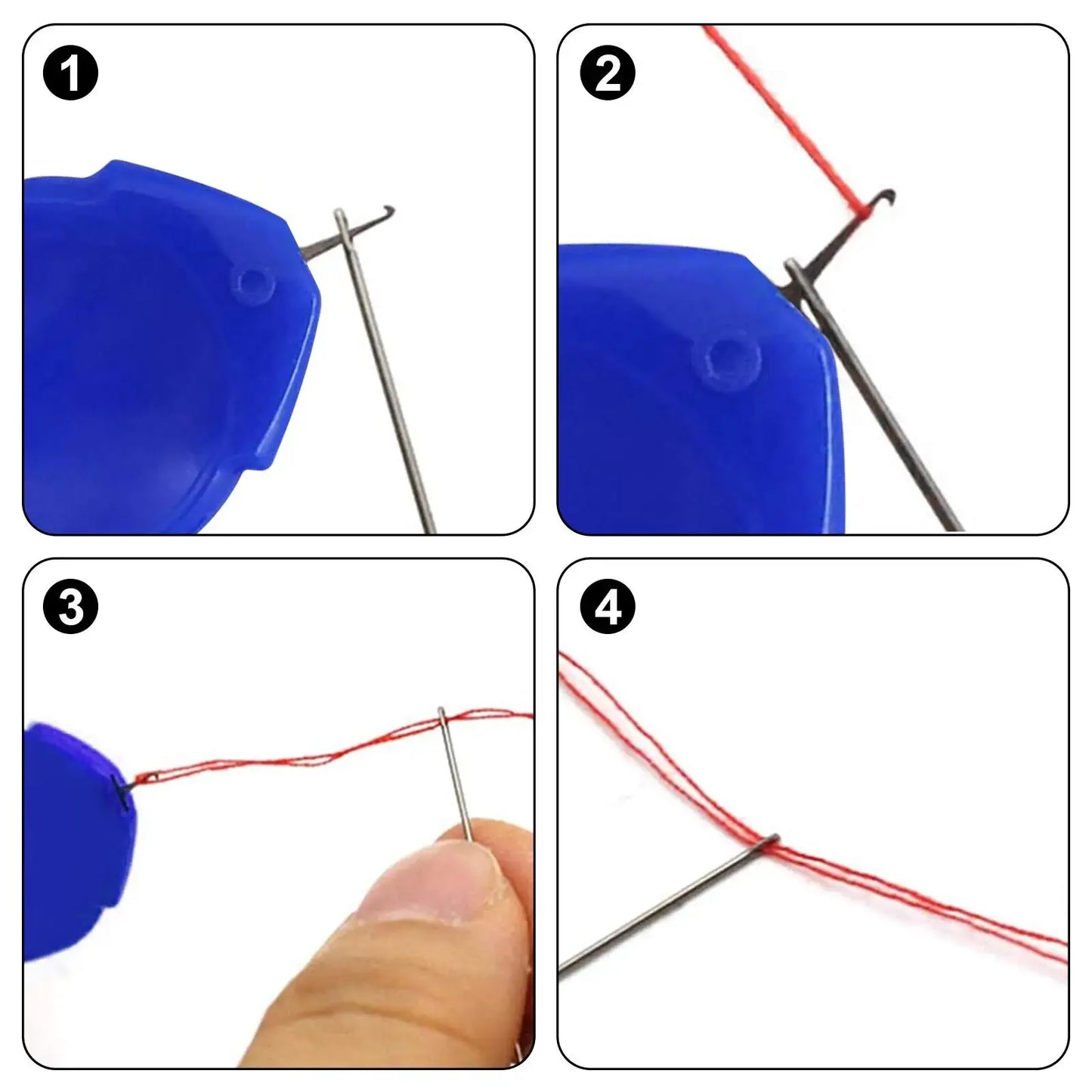 1

2

3

4