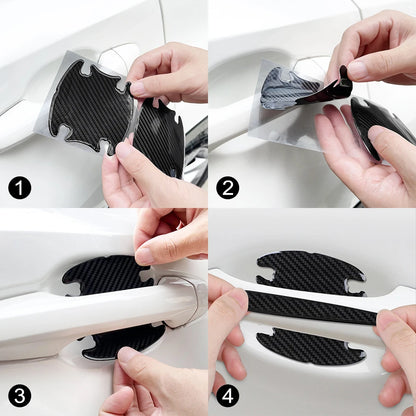 1
2
3
4