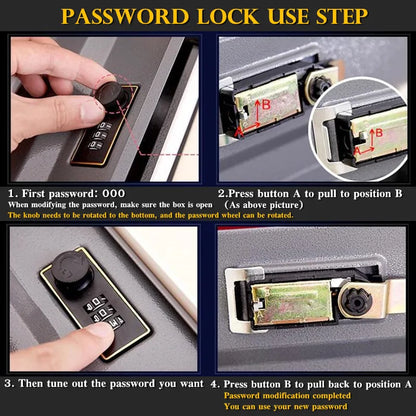 PASSWORD LOCK USE STEP

B

A

B

A

1. First password: 000
When modifying the password, make sure the box is open
The knob needs to be rotated to the bottom, and the password wheel can be rotated.

2.Press button A to pull to position B
(As above picture)

3. Then tune out the password you want

4. Press button B to pull back to position A
Password modification completed
You can use your new password