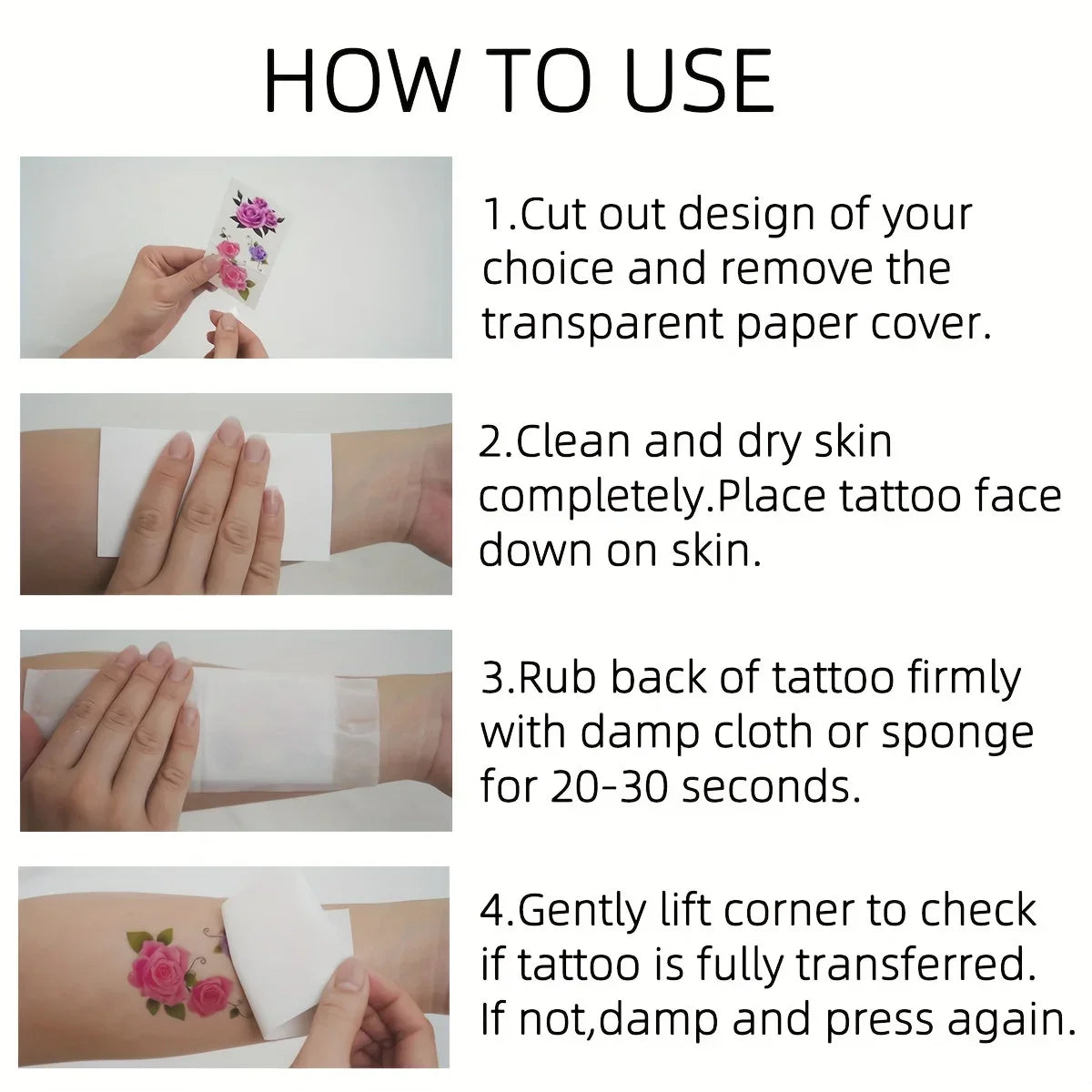 HOW TO USE

1.Cut out design of your choice and remove the transparent paper cover.

2.Clean and dry skin completely.Place tattoo face down on skin.

3.Rub back of tattoo firmly with damp cloth or sponge for 20-30 seconds.

4.Gently lift corner to check if tattoo is fully transferred. If not,damp and press again.