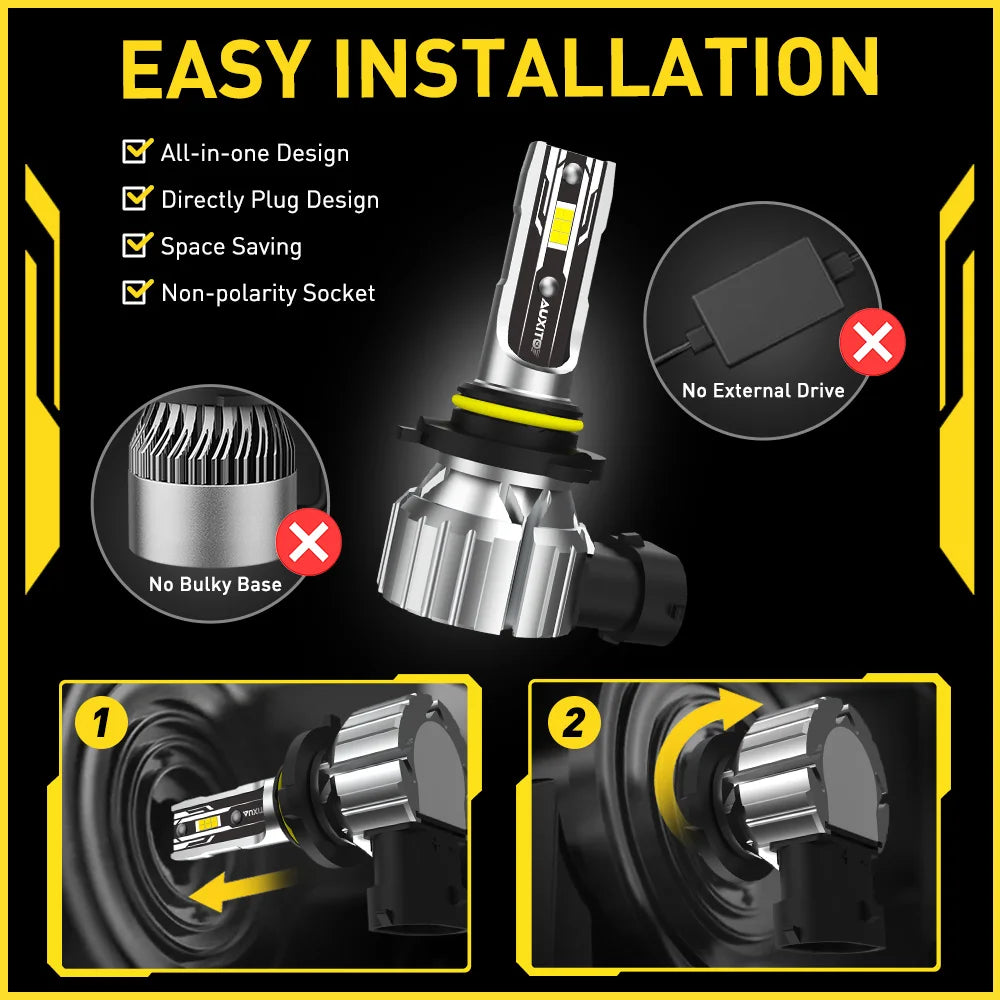 EASY INSTALLATION

All-in-one Design
Directly Plug Design
Space Saving
Non-polarity Socket

AUXITO

No External Drive

No Bulky Base

1

2