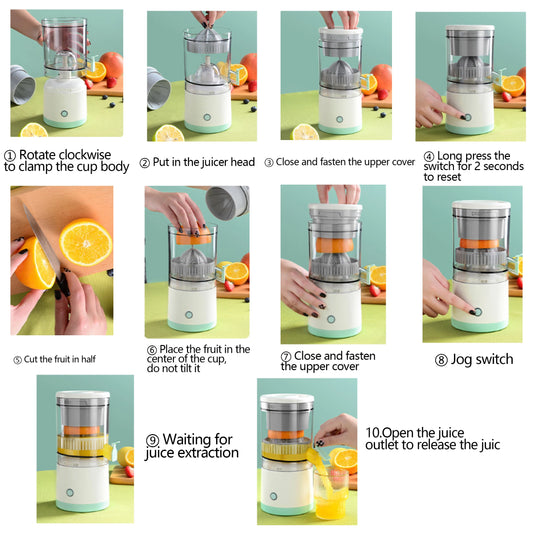 ① Rotate clockwise to clamp the cup body

② Put in the juicer head

③ Close and fasten the upper cover

④ Long press the switch for 2 seconds to reset

⑤ Cut the fruit in half

⑥ Place the fruit in the center of the cup, do not tilt it

⑦ Close and fasten the upper cover

⑧ Jog switch

⑨ Waiting for juice extraction

10.Open the juice outlet to release the juic