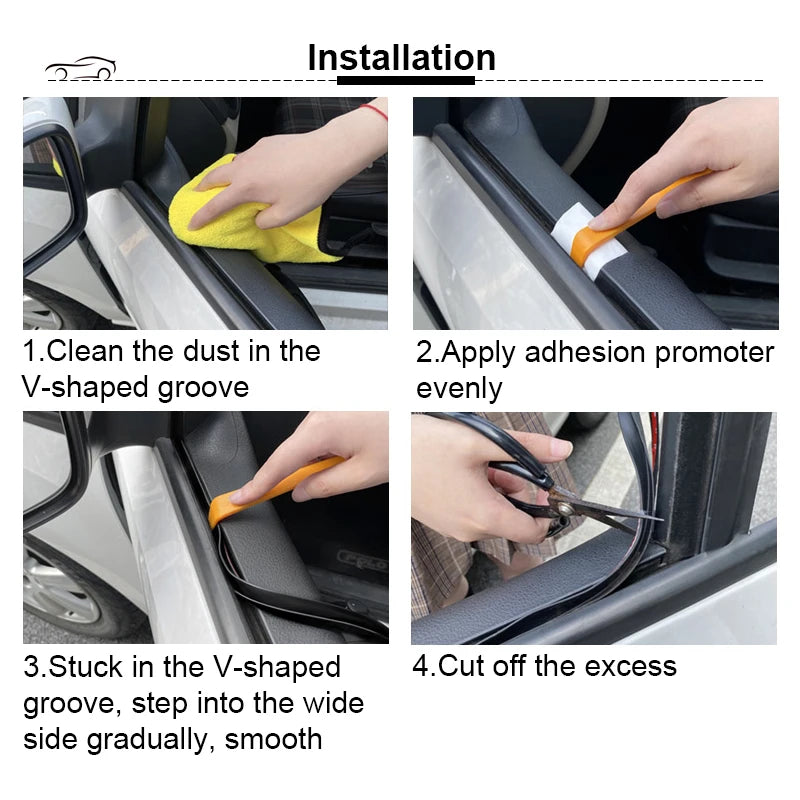 Installation

1.Clean the dust in the V-shaped groove

2.Apply adhesion promoter evenly

3.Stuck in the V-shaped groove, step into the wide side gradually, smooth

4.Cut off the excess